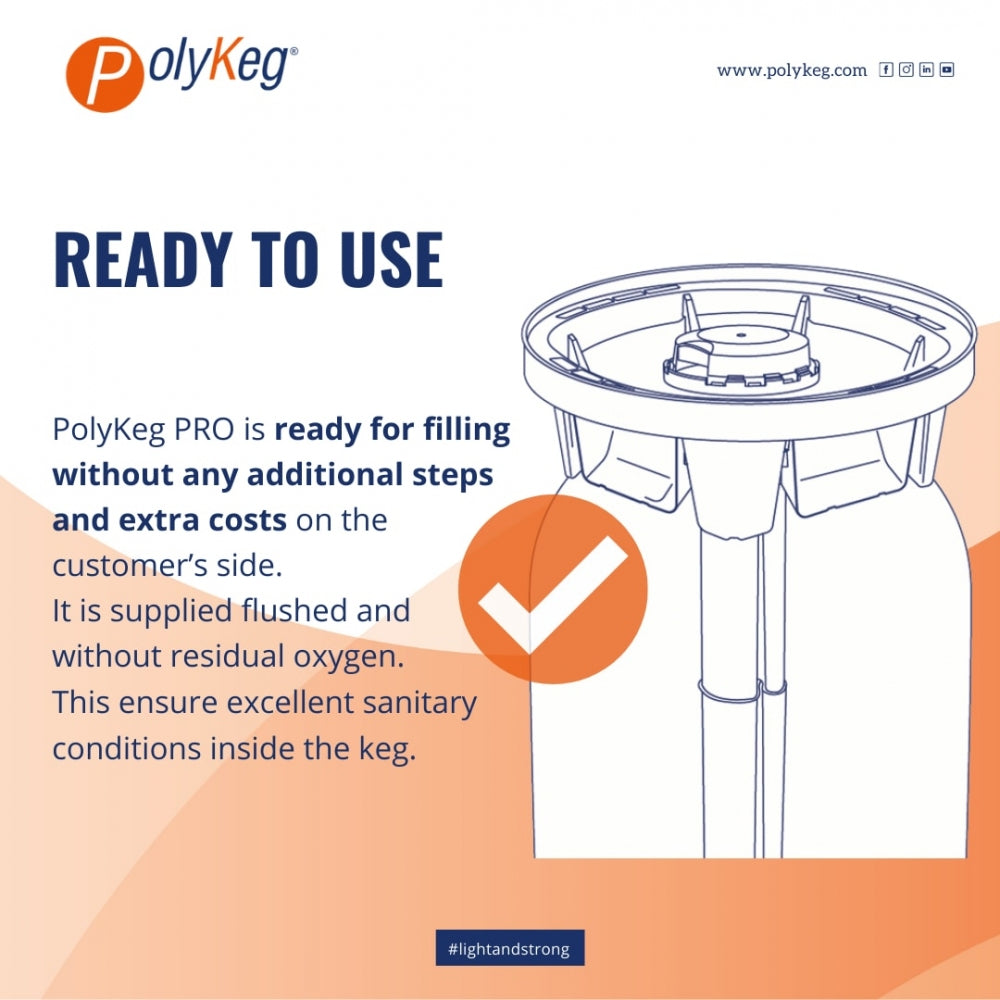 PolyKeg®

www.polykeg.com

READY TO USE

PolyKeg PRO is ready for filling without any additional steps and extra costs on the customer's side.
It is supplied flushed and without residual oxygen.
This ensure excellent sanitary conditions inside the keg.

#lightandstrong