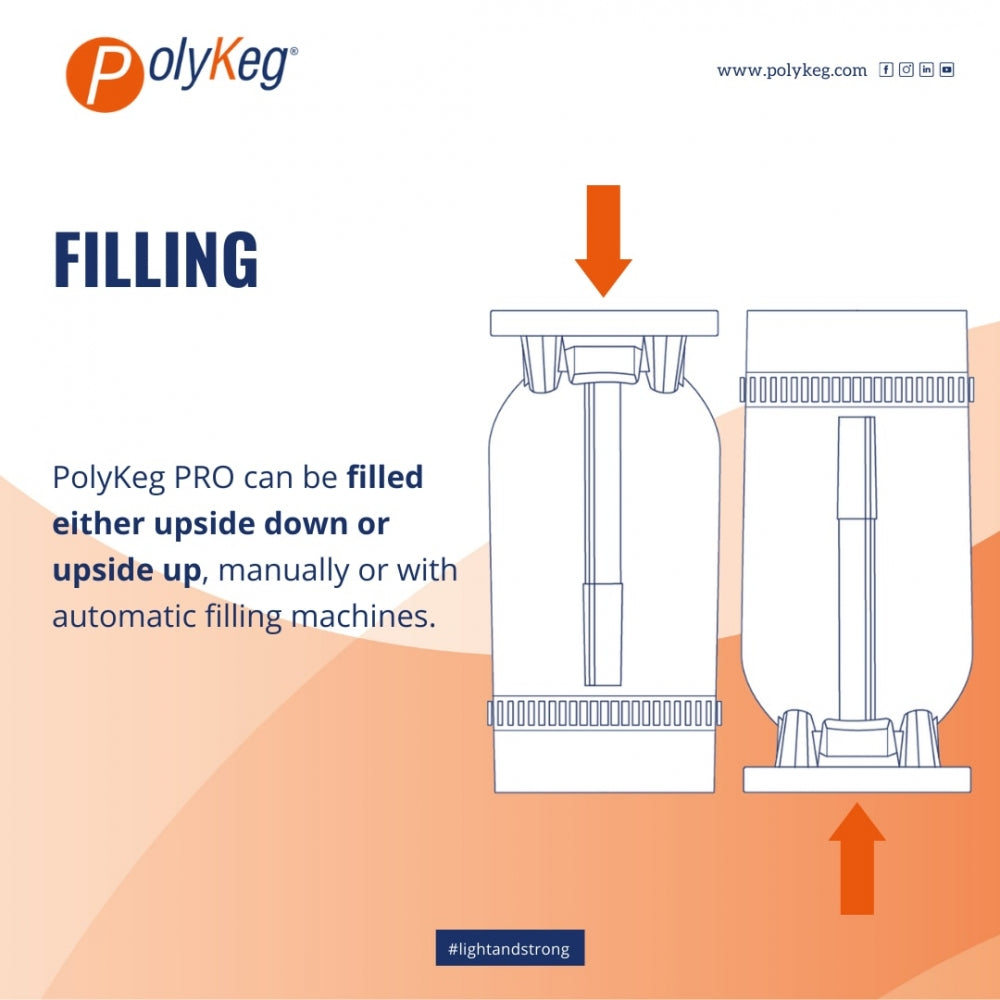 PolyKeg®

www.polykeg.com

FILLING

PolyKeg PRO can be filled either upside down or upside up, manually or with automatic filling machines.

#lightandstrong