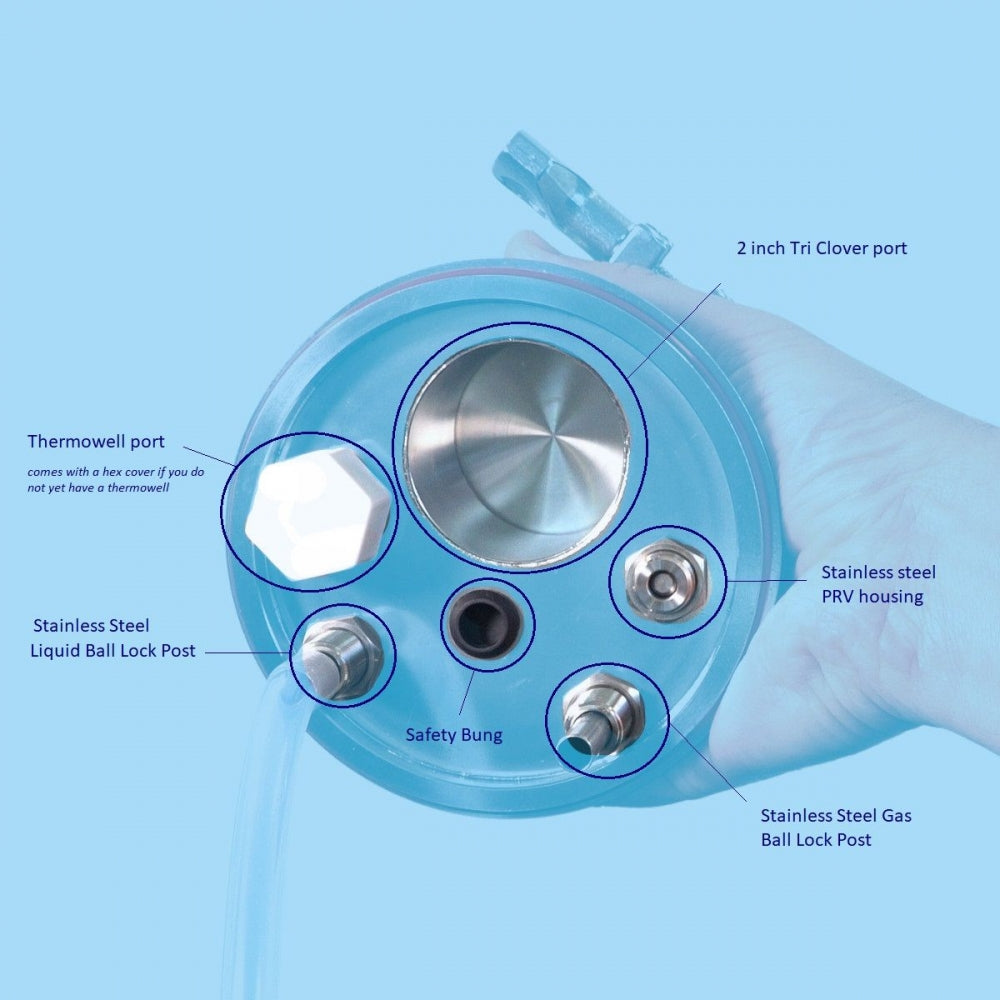 2 inch Tri Clover port

Thermowell port
comes with a hex cover if you do not yet have a thermowell

Stainless steel PRV housing

Stainless Steel Liquid Ball Lock Post

Safety Bung

Stainless Steel Gas Ball Lock Post