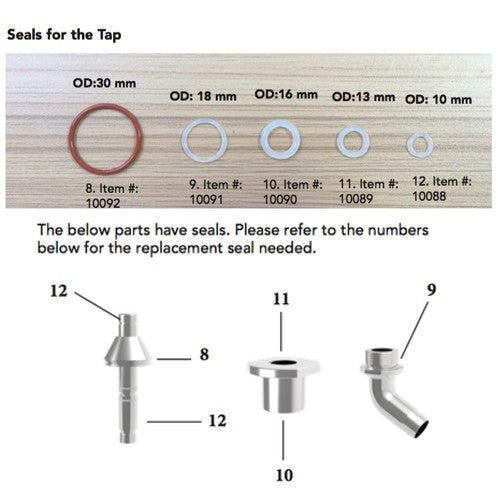 Seals for the Tap

OD:30 mm

OD: 18 mm

OD:16 mm

OD:13 mm

OD: 10 mm

8. Item #: 10092

9. Item #: 10091

10. Item #: 10090

11. Item #: 10089

12. Item #: 10088

The below parts have seals. Please refer to the numbers below for the replacement seal needed.

12

8

12

11

10

9