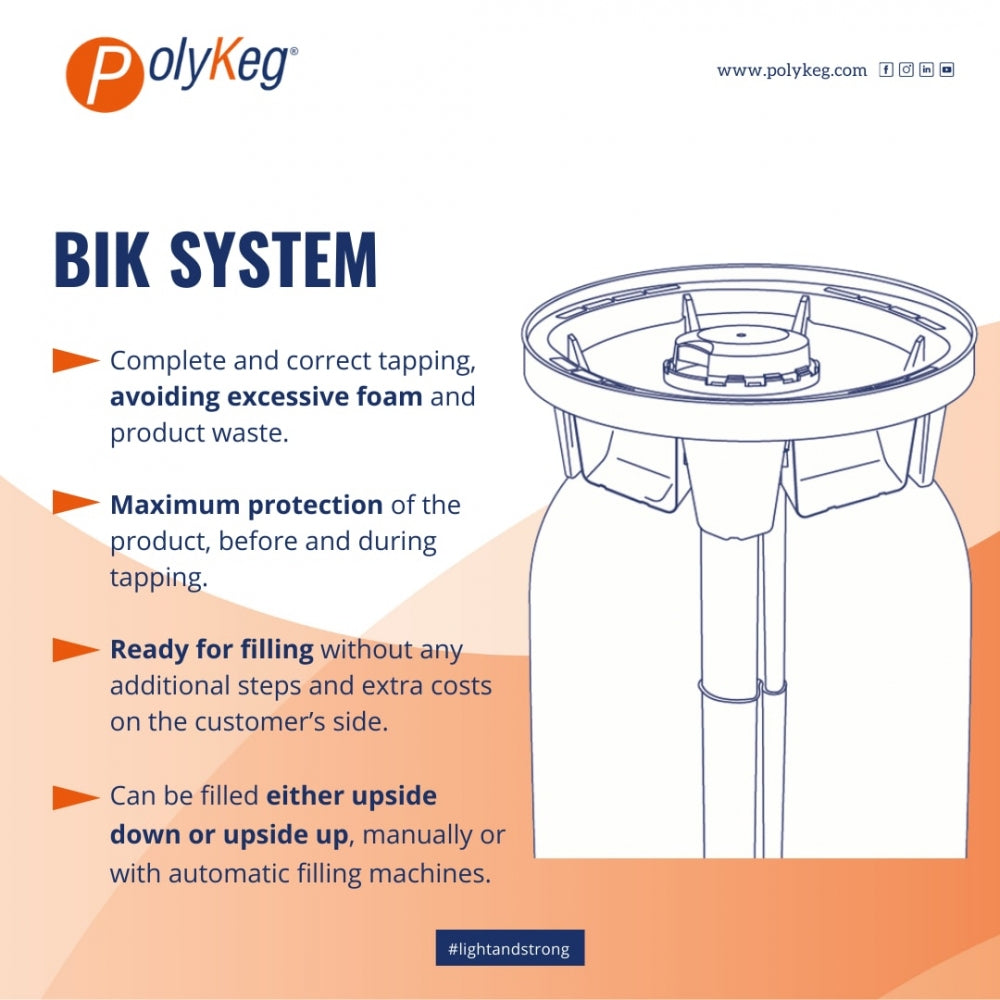 PolyKeg®

www.polykeg.com

BIK SYSTEM

Complete and correct tapping, avoiding excessive foam and product waste.

Maximum protection of the product, before and during tapping.

Ready for filling without any additional steps and extra costs on the customer's side.

Can be filled either upside down or upside up, manually or with automatic filling machines.

#lightandstrong